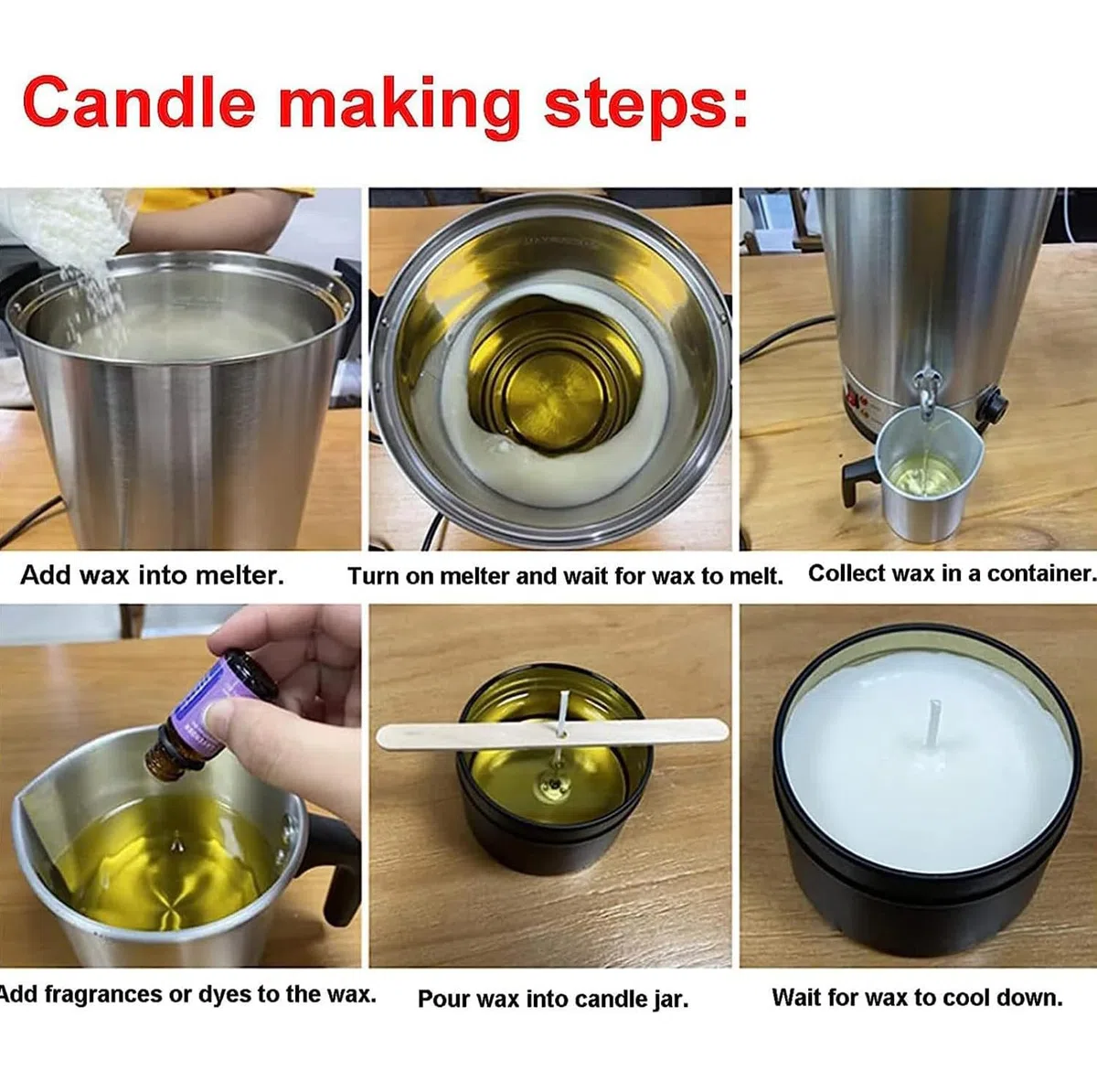 Candle making steps:

Add wax into melter.

Turn on melter and wait for wax to melt.

Collect wax in a container.

Add fragrances or dyes to the wax.

Pour wax into candle jar.

Wait for wax to cool down.